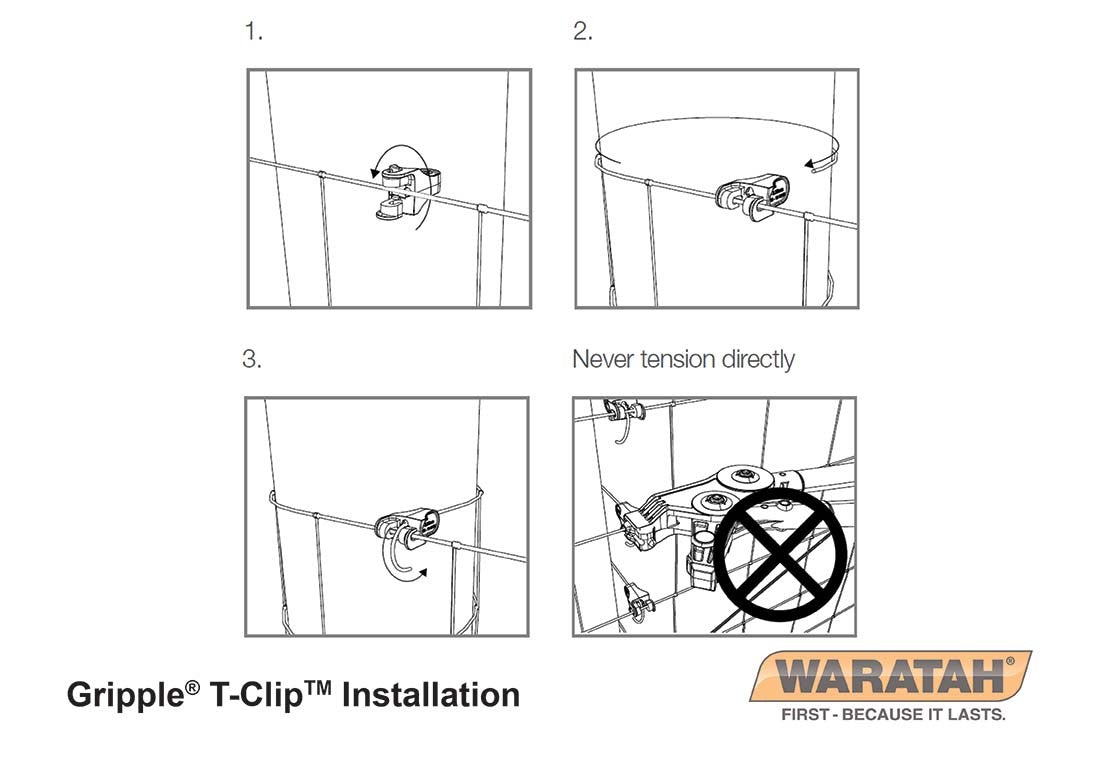 1.

2.

3.

Never tension directly

Gripple® T-Clip™ Installation

WARATAH®
FIRST - BECAUSE IT LASTS.